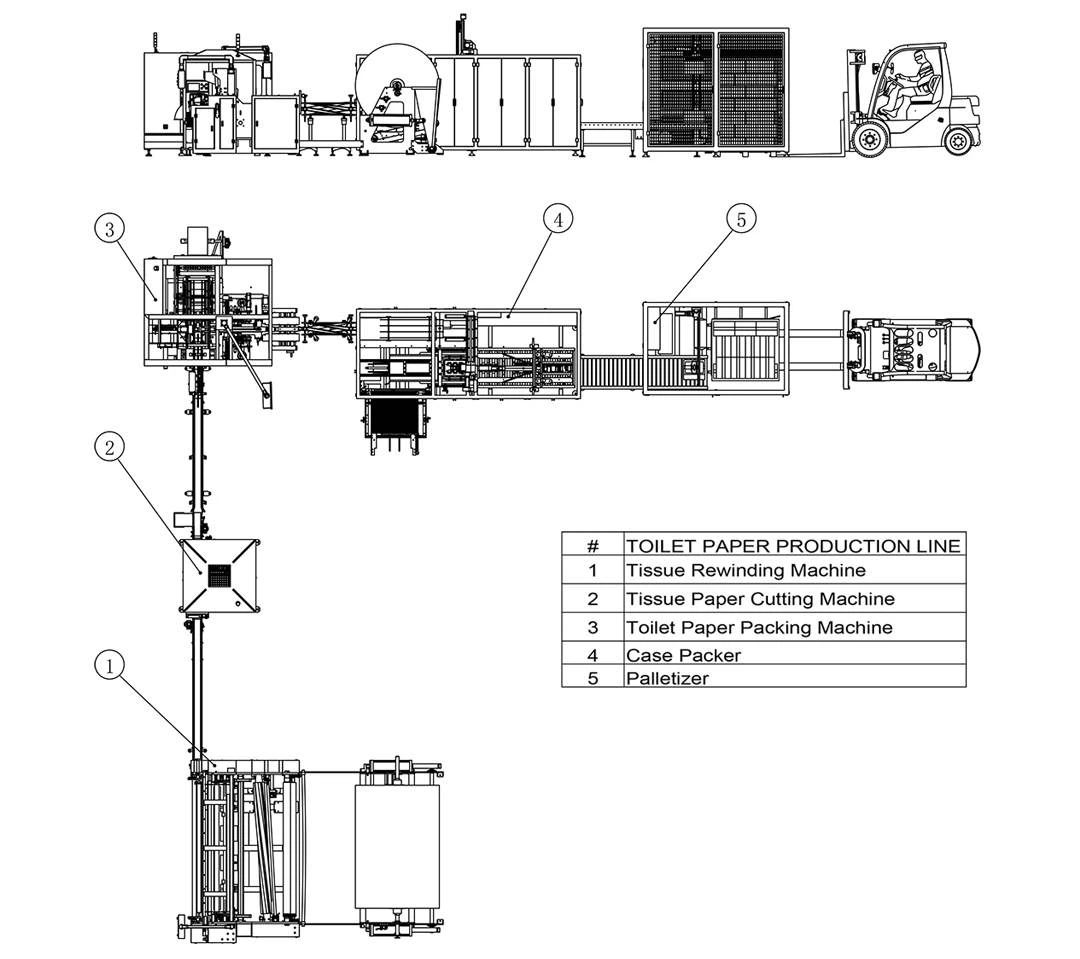 3

4

5

2

1

| # | TOILET PAPER PRODUCTION LINE |
|---|---|
| 1 | Tissue Rewinding Machine |
| 2 | Tissue Paper Cutting Machine |
| 3 | Toilet Paper Packing Machine |
| 4 | Case Packer |
| 5 | Palletizer |